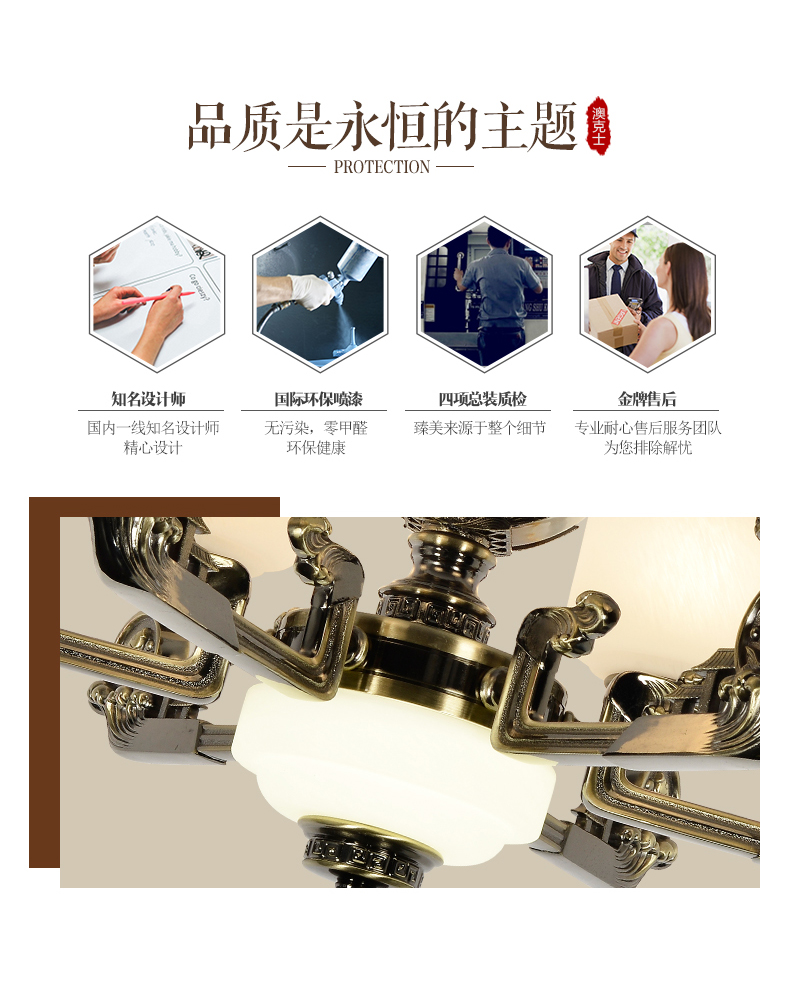 品质是永恒的主题 澳克士

PROTECTION

知名设计师
国内一线知名设计师精心设计

国际环保喷漆
无污染，零甲醛环保健康

四项总装质检
臻美来源于整个细节

金牌售后
专业耐心售后服务团队为您排除解忧